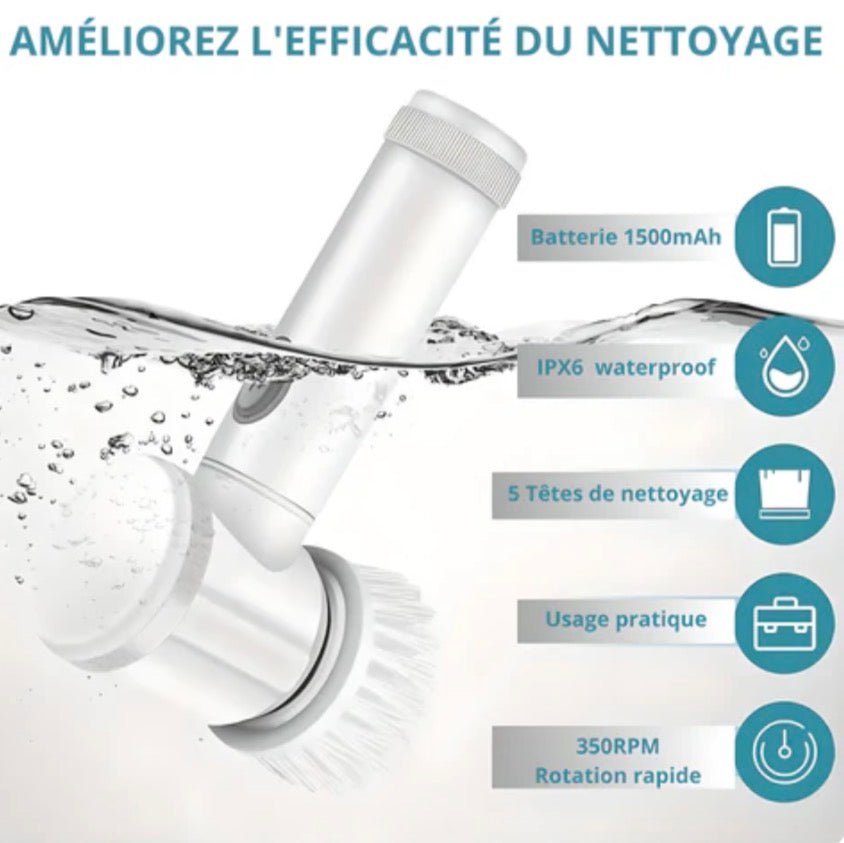 AMÉLIOREZ L'EFFICACITÉ DU NETTOYAGE

Batterie 1500mAh

IPX6 waterproof

5 Têtes de nettoyage

Usage pratique

350RPM
Rotation rapide